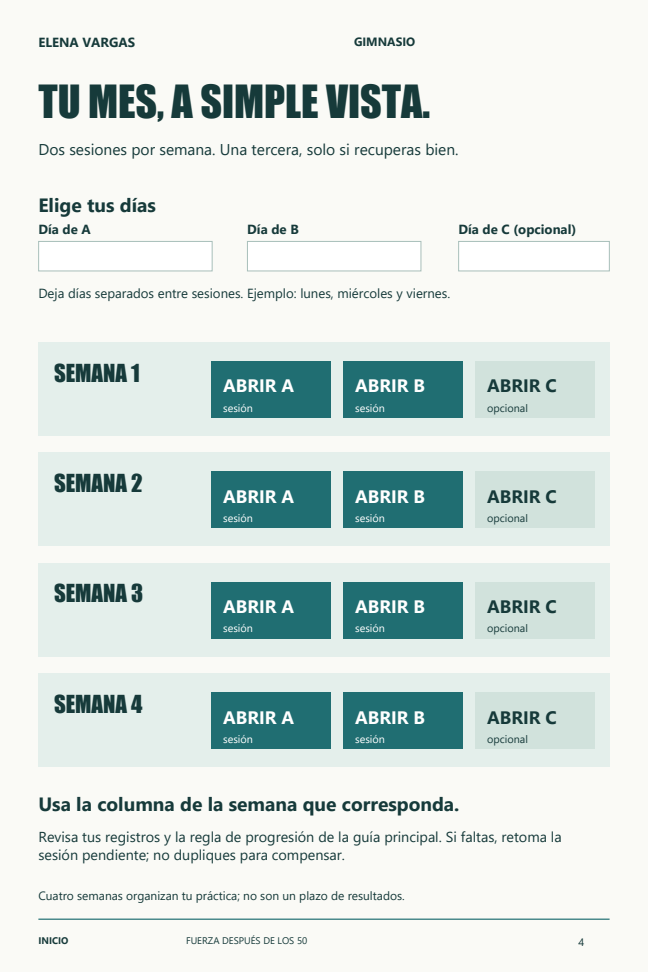 ELENA VARGAS GIMNASIO

TU MES, A SIMPLE VISTA.

Dos sesiones por semana. Una tercera, solo si recuperas bien.

Elige tus días

Día de A

Día de B

Día de C (opcional)

Deja días separados entre sesiones. Ejemplo: lunes, miércoles y viernes.

SEMANA 1
ABRIR A sesión
ABRIR B sesión
ABRIR C opcional

SEMANA 2
ABRIR A sesión
ABRIR B sesión
ABRIR C opcional

SEMANA 3
ABRIR A sesión
ABRIR B sesión
ABRIR C opcional

SEMANA 4
ABRIR A sesión
ABRIR B sesión
ABRIR C opcional

Usa la columna de la semana que corresponda.

Revisa tus registros y la regla de progresión de la guía principal. Si faltas, retoma la sesión pendiente; no dupliques para compensar.

Cuatro semanas organizan tu práctica; no son un plazo de resultados.

INICIO FUERZA DESPUÉS DE LOS 50 4